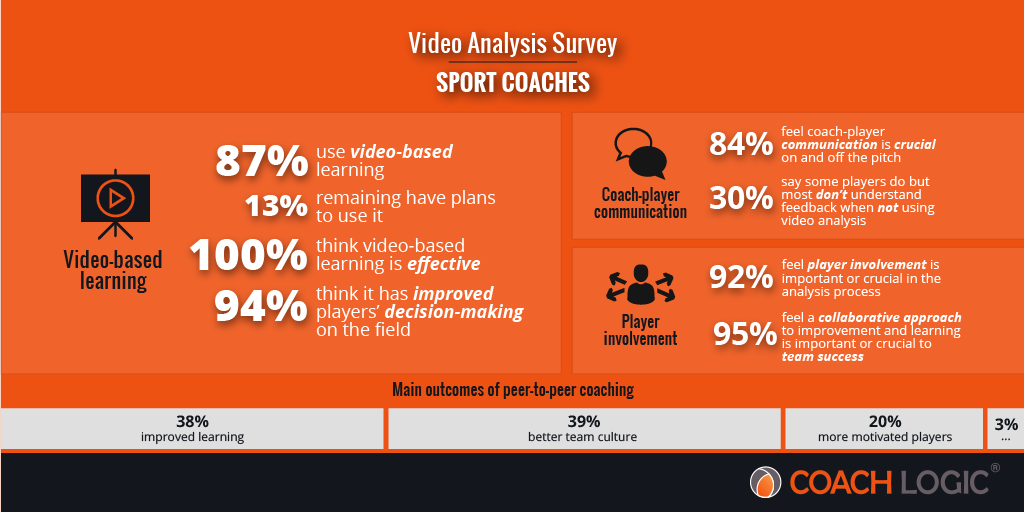 Video Analysis Survey

SPORT COACHES

Video-based learning

87% use video-based learning

13% remaining have plans to use it

100% think video-based learning is effective

94% think it has improved players' decision-making on the field

Coach-player communication

84% feel coach-player communication is crucial on and off the pitch

30% say some players do but most don't understand feedback when not using video analysis

Player involvement

92% feel player involvement is important or crucial in the analysis process

95% feel a collaborative approach to improvement and learning is important or crucial to team success

Main outcomes of peer-to-peer coaching

38% improved learning

39% better team culture

20% more motivated players

3% ...

COACH LOGIC®